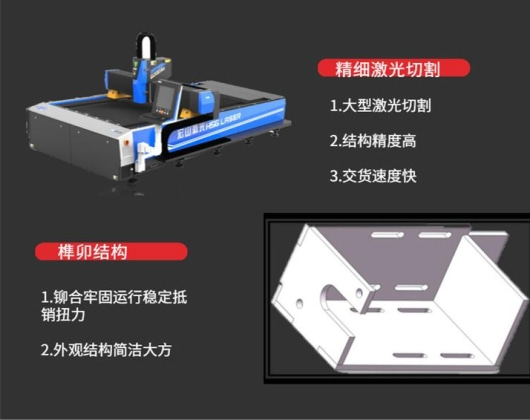 宏山激光 HSG LASER

精细激光切割

1.大型激光切割

2.结构精度高

3.交货速度快

榫卯结构

1.铆合牢固运行稳定抵销扭力

2.外观结构简洁大方